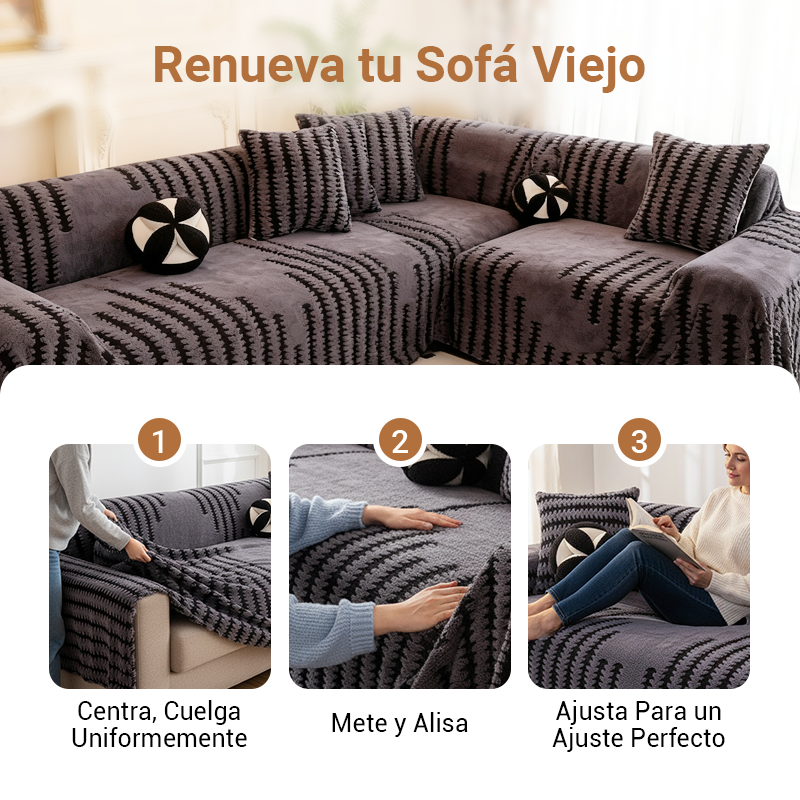 Renueva tu Sofá Viejo

1

Centra, Cuelga Uniformemente

2

Mete y Alisa

3

Ajusta Para un Ajuste Perfecto