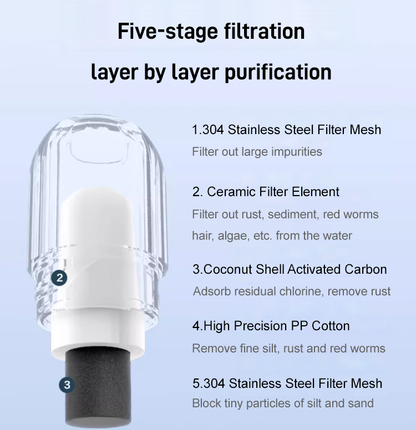 Five-stage filtration

layer by layer purification

2

3

1.304 Stainless Steel Filter Mesh
Filter out large impurities

2. Ceramic Filter Element
Filter out rust, sediment, red worms hair, algae, etc. from the water

3.Coconut Shell Activated Carbon
Adsorb residual chlorine, remove rust

4.High Precision PP Cotton
Remove fine silt, rust and red worms

5.304 Stainless Steel Filter Mesh
Block tiny particles of silt and sand