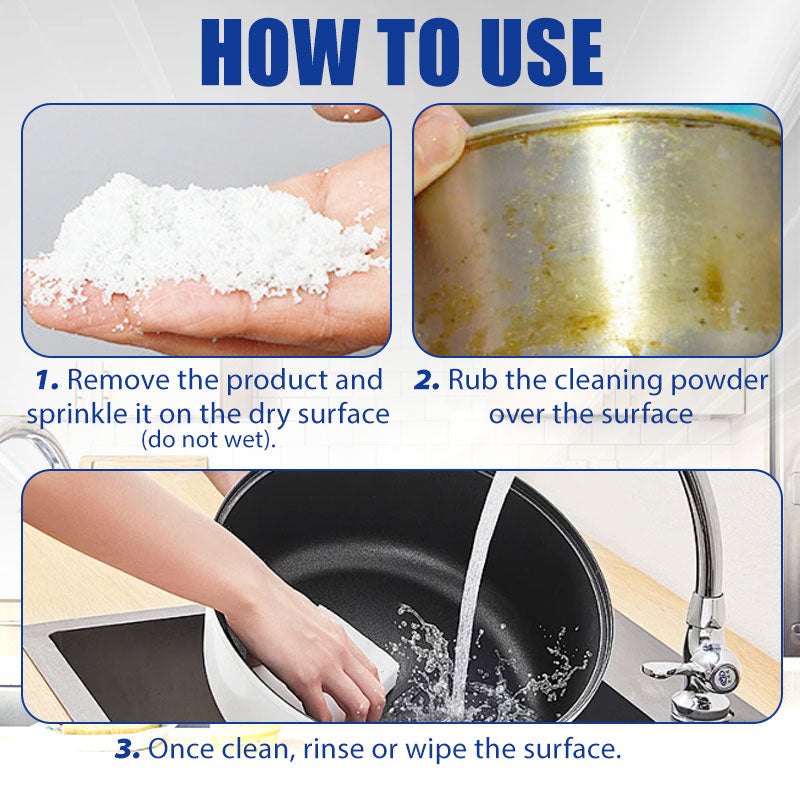 HOW TO USE

1. Remove the product and sprinkle it on the dry surface (do not wet).

2. Rub the cleaning powder over the surface

3. Once clean, rinse or wipe the surface.