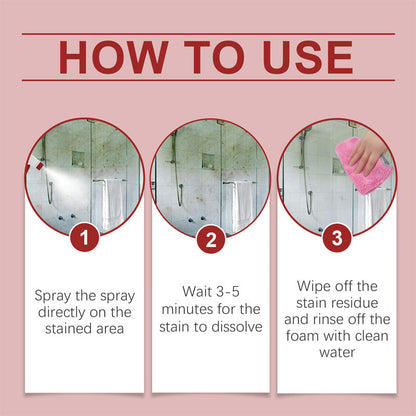 HOW TO USE

1

Spray the spray directly on the stained area

2

Wait 3-5 minutes for the stain to dissolve

3

Wipe off the stain residue and rinse off the foam with clean water