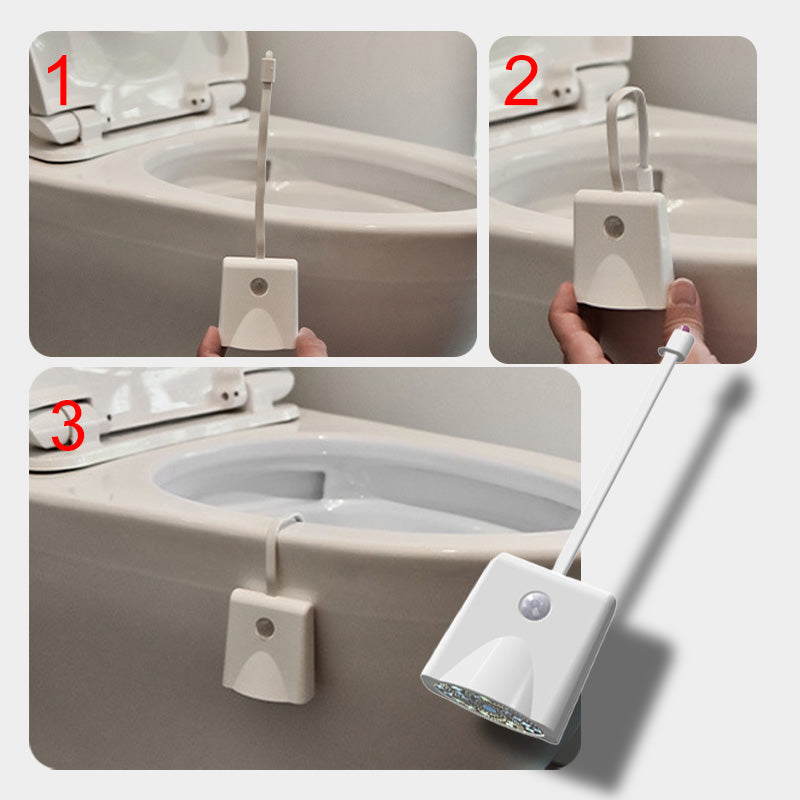 1
2
3